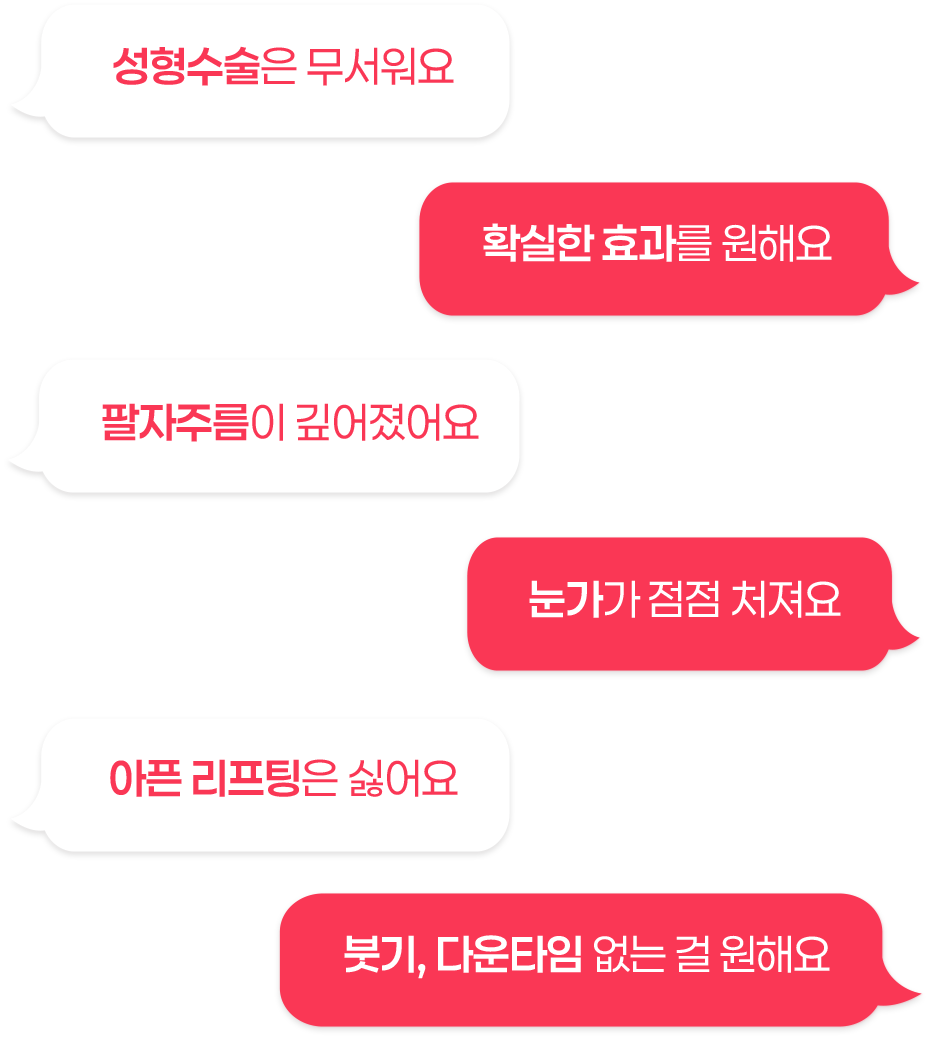 성형수술은 무서워요

확실한 효과를 원해요

팔자주름이 깊어졌어요

눈가가 점점 처져요

아픈 리프팅은 싫어요

붓기, 다운타임 없는 걸 원해요